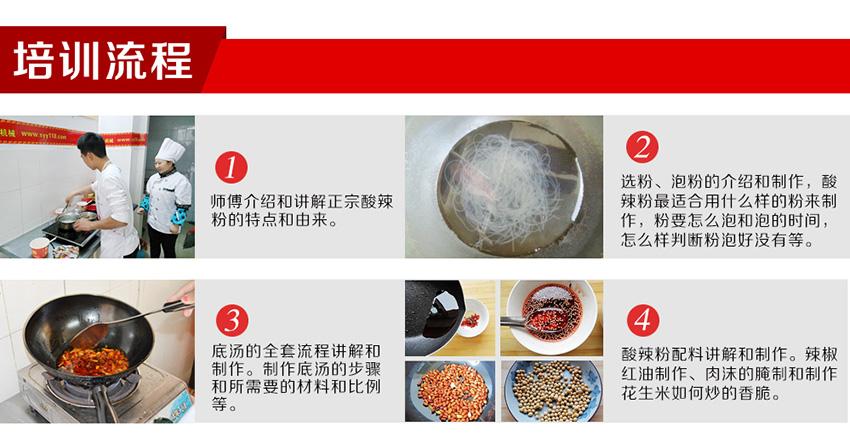 培训流程

机械 www.syy118.com

1
师傅介绍和讲解正宗酸辣粉的特点和由来。

2
选粉、泡粉的介绍和制作，酸辣粉最适合用什么样的粉来制作，粉要怎么泡和泡的时间，怎么样判断粉泡好没有等。

3
底汤的全套流程讲解和制作。制作底汤的步骤和所需要的材料和比例等。

4
酸辣粉配料讲解和制作。辣椒红油制作、肉沫的腌制和制作花生米如何炒的香脆。